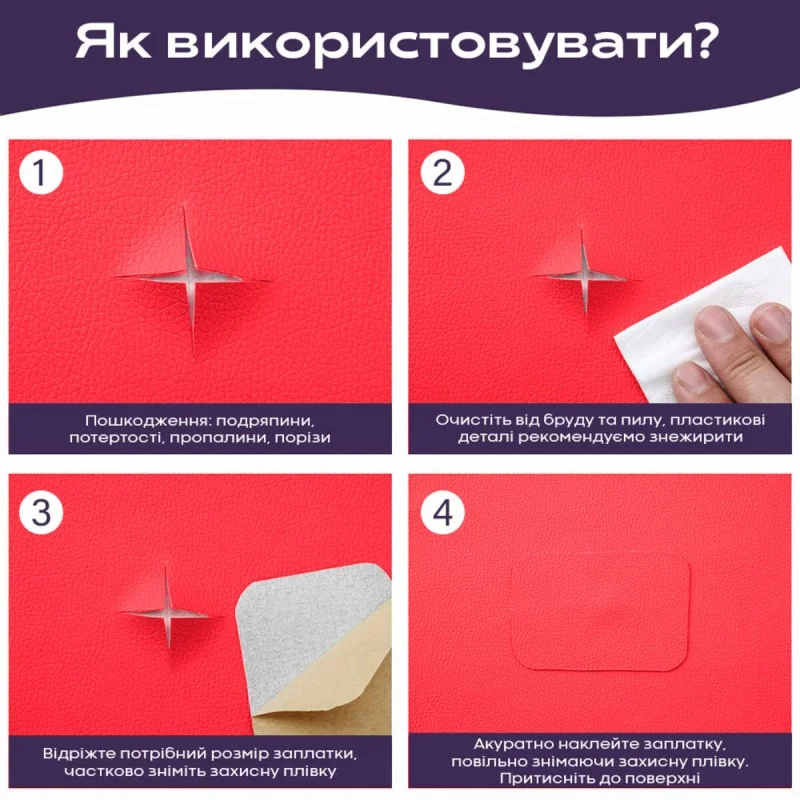 Як використовувати?

1

Пошкодження: подряпини, потертості, пропалини, порізи

2

Очистіть від бруду та пилу, пластикові деталі рекомендуємо знежирити

3

Відріжте потрібний розмір заплатки, частково зніміть захисну плівку

4

Акуратно наклейте заплатку, повільно знімаючи захисну плівку. Притисніть до поверхні