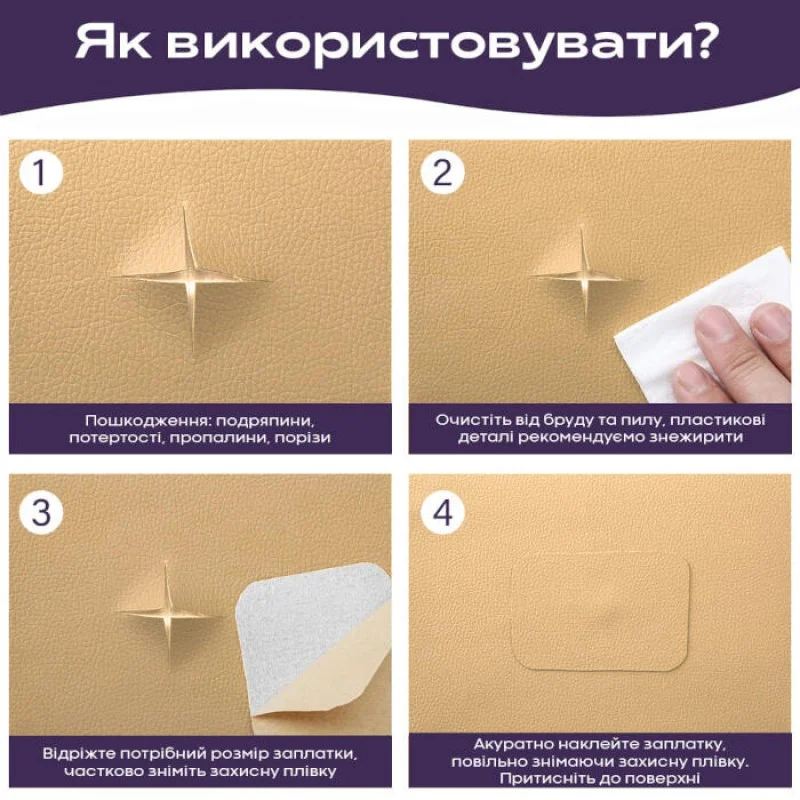 Як використовувати?

1

Пошкодження: подряпини, потертості, пропалини, порізи

2

Очистіть від бруду та пилу, пластикові деталі рекомендуємо знежирити

3

Відріжте потрібний розмір заплатки, частково зніміть захисну плівку

4

Акуратно наклейте заплатку, повільно знімаючи захисну плівку. Притисніть до поверхні