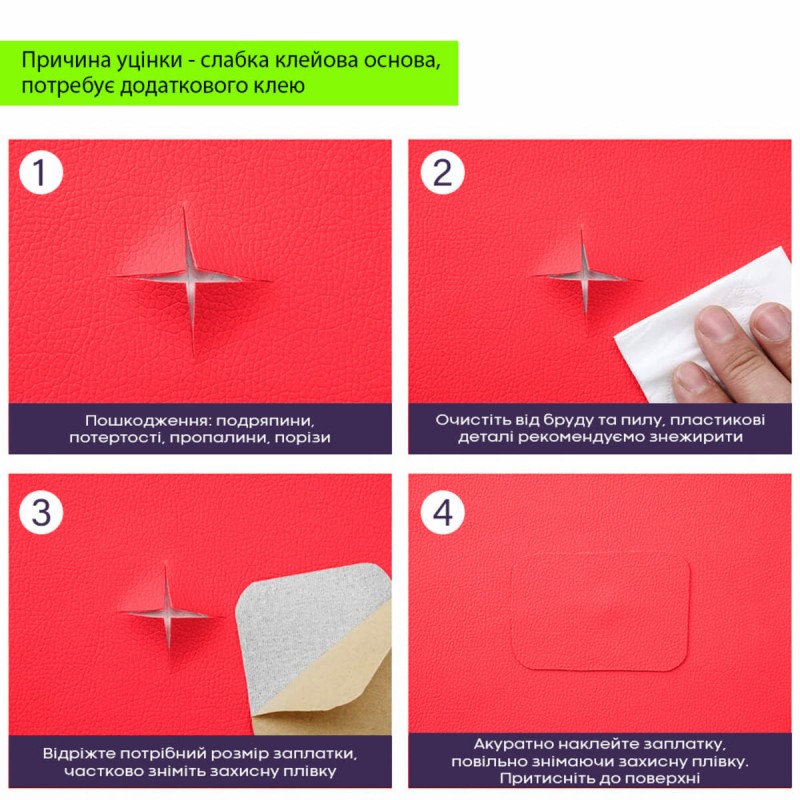 Причина уцінки - слабка клейова основа, потребує додаткового клею

1

Пошкодження: подряпини, потертості, пропалини, порізи

2

Очистіть від бруду та пилу, пластикові деталі рекомендуємо знежирити

3

Відріжте потрібний розмір заплатки, частково зніміть захисну плівку

4

Акуратно наклейте заплатку, повільно знімаючи захисну плівку. Притисніть до поверхні